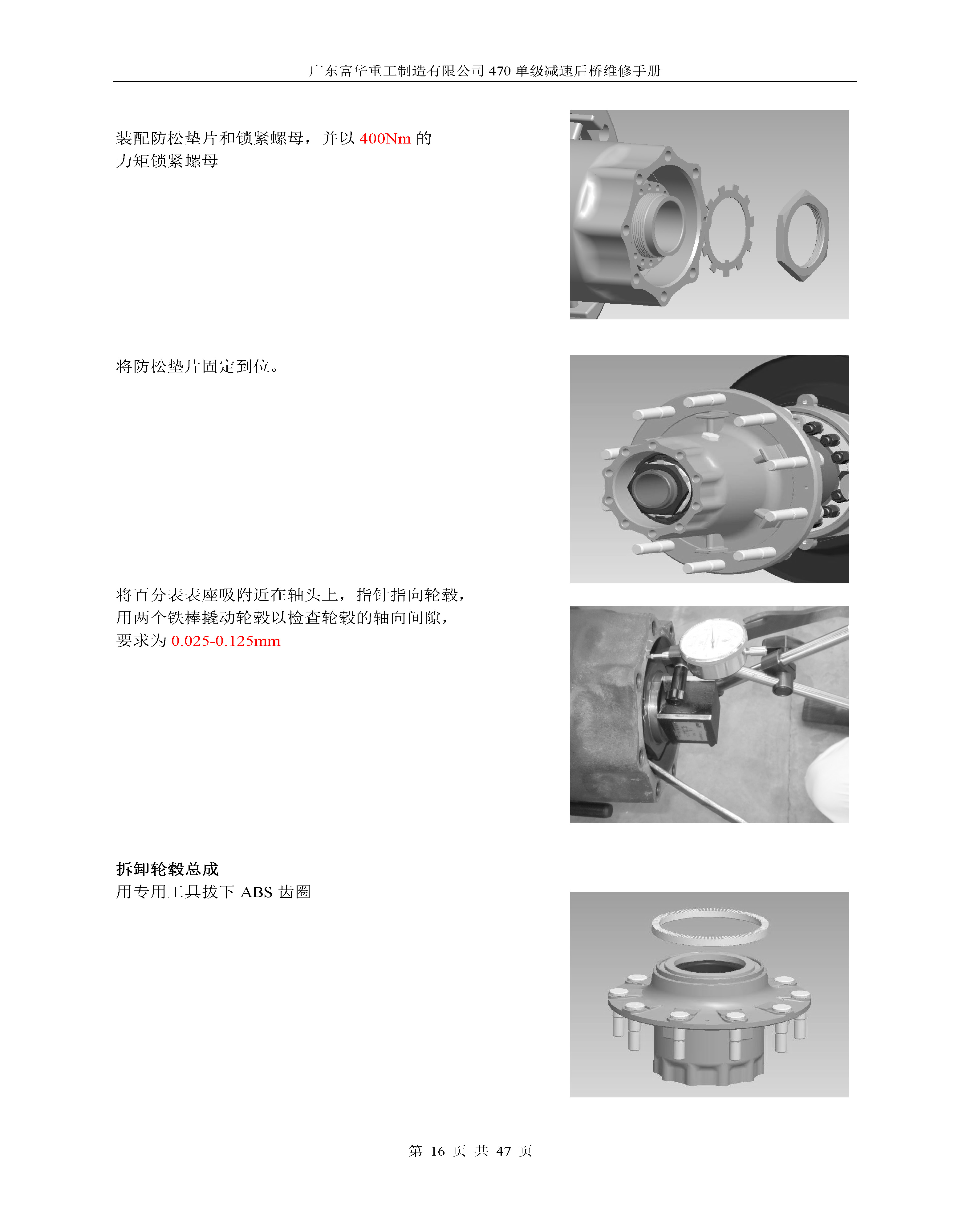 广东富华重工制造有限公司 470 单级减速后桥维修手册

装配防松垫片和锁紧螺母，并以 400Nm 的力矩锁紧螺母

将防松垫片固定到位。

将百分表表座吸附近在轴头上，指针指向轮毂，用两个铁棒撬动轮毂以检查轮毂的轴向间隙，要求为 0.025-0.125mm

拆卸轮毂总成
用专用工具拔下 ABS 齿圈

第 16 页 共 47 页