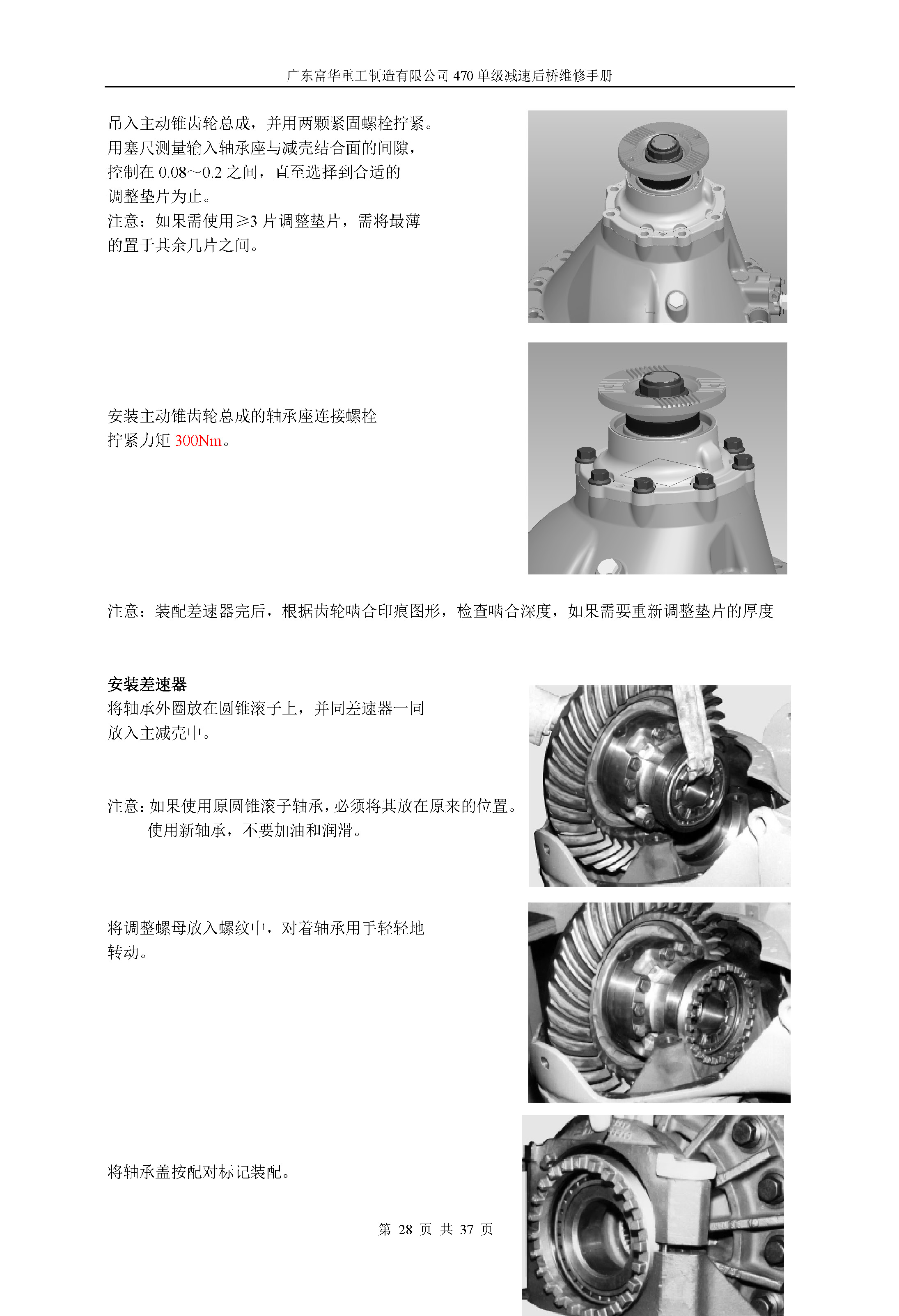 广东富华重工制造有限公司 470 单级减速后桥维修手册

吊入主动锥齿轮总成，并用两颗紧固螺栓拧紧。用塞尺测量输入轴承座与减壳结合面的间隙，控制在 0.08～0.2 之间，直至选择到合适的调整垫片为止。
注意：如果需使用≥3 片调整垫片，需将最薄的置于其余几片之间。

安装主动锥齿轮总成的轴承座连接螺栓拧紧力矩 300Nm。

注意：装配差速器完后，根据齿轮啮合印痕图形，检查啮合深度，如果需要重新调整垫片的厚度

安装差速器
将轴承外圈放在圆锥滚子上，并同差速器一同放入主减壳中。

注意：如果使用原圆锥滚子轴承，必须将其放在原来的位置。
使用新轴承，不要加油和润滑。

将调整螺母放入螺纹中，对着轴承用手轻轻地转动。

将轴承盖按配对标记装配。

第 28 页 共 37 页