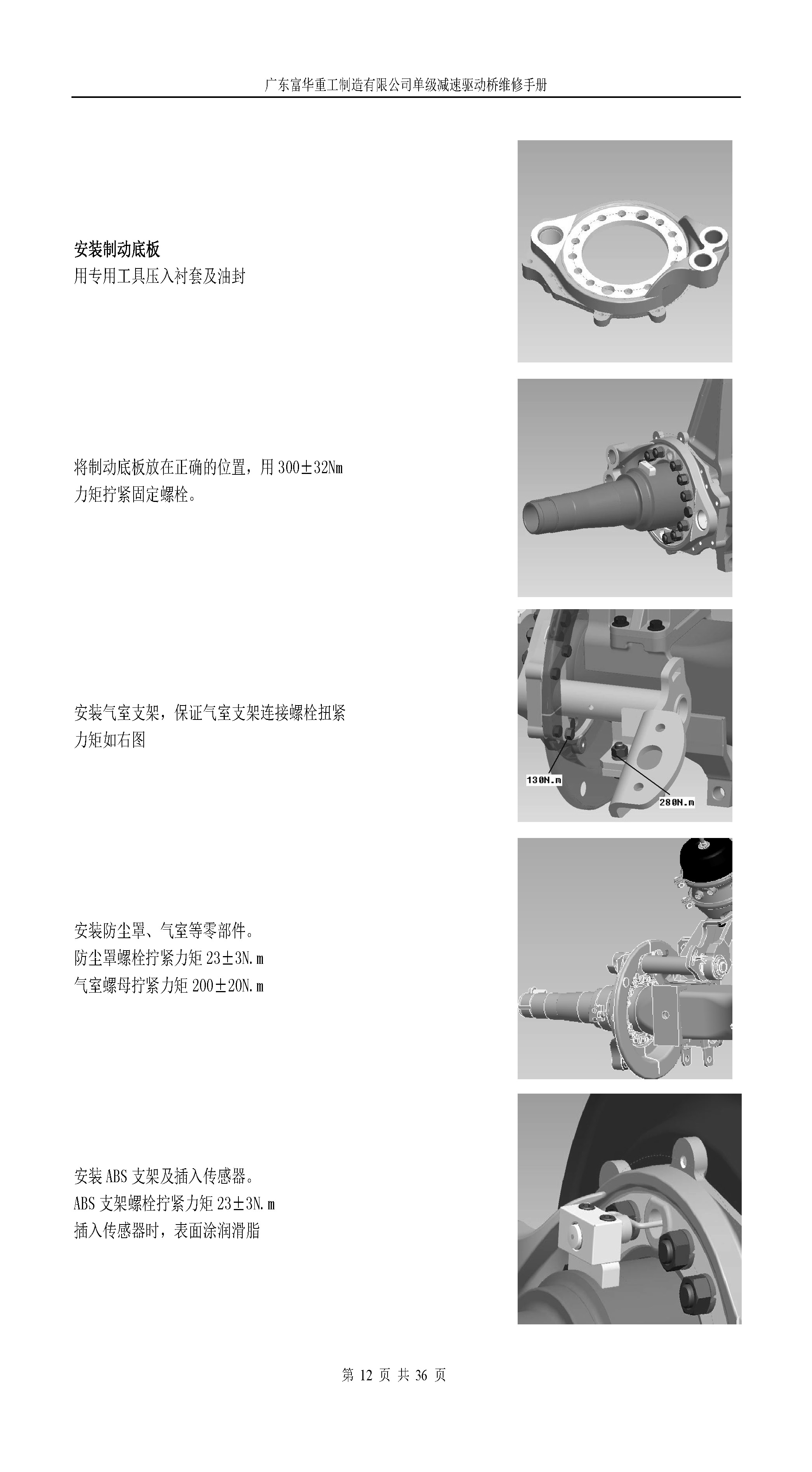 广东富华重工制造有限公司单级减速驱动桥维修手册

安装制动底板
用专用工具压入衬套及油封

将制动底板放在正确的位置，用 300±32Nm 力矩拧紧固定螺栓。

安装气室支架，保证气室支架连接螺栓扭紧力矩如右图

130N.m

280N.m

安装防尘罩、气室等零部件。
防尘罩螺栓拧紧力矩 23±3N.m
气室螺母拧紧力矩 200±20N.m

安装 ABS 支架及插入传感器。
ABS 支架螺栓拧紧力矩 23±3N.m
插入传感器时，表面涂润滑脂

第 12 页 共 36 页