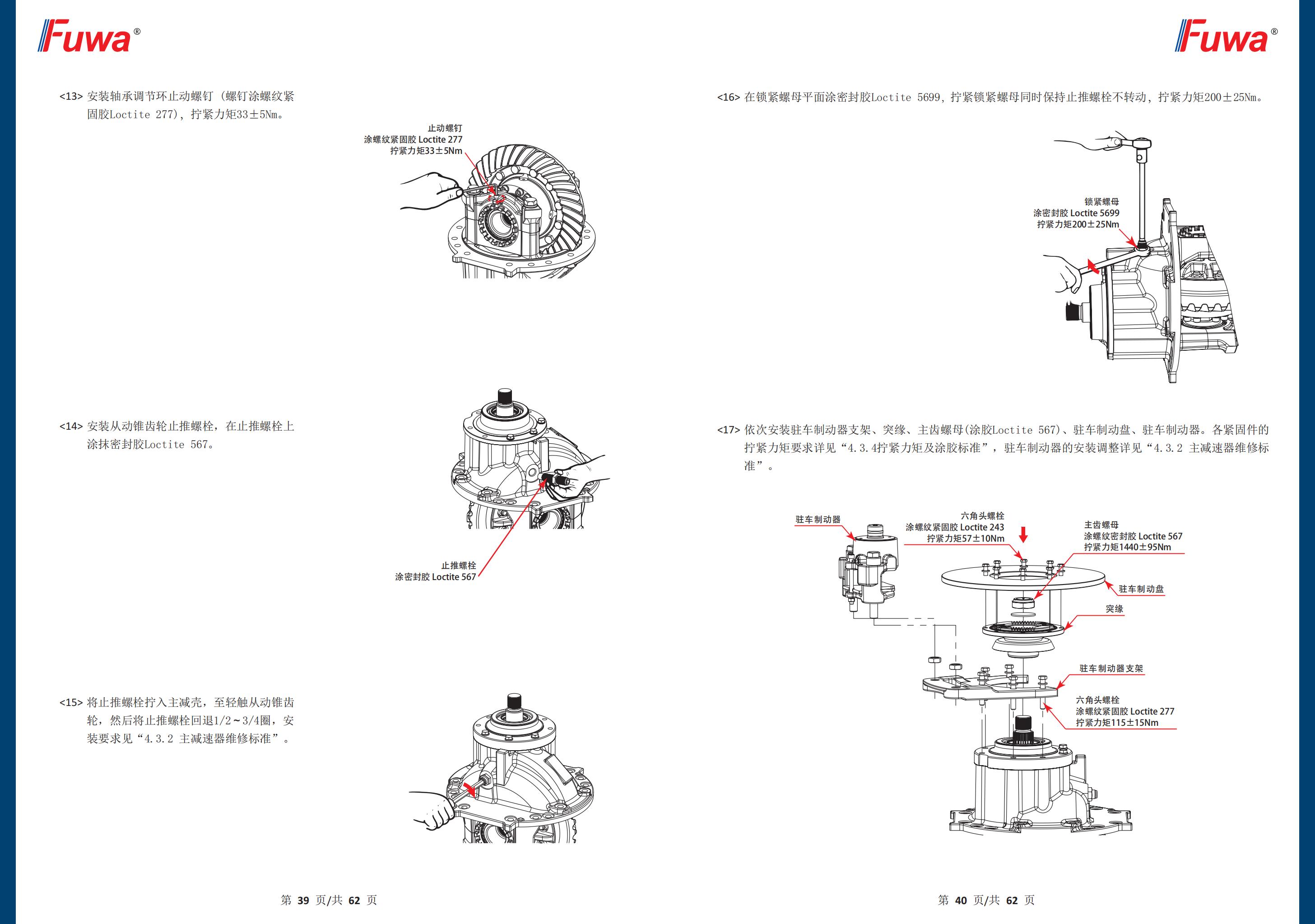 Fuwa®

<13> 安装轴承调节环止动螺钉（螺钉涂螺纹紧固胶Loctite 277），拧紧力矩33±5Nm。

止动螺钉
涂螺纹紧固胶 Loctite 277
拧紧力矩33±5Nm

<14> 安装从动锥齿轮止推螺栓，在止推螺栓上涂抹密封胶Loctite 567。

止推螺栓
涂密封胶 Loctite 567

<15> 将止推螺栓拧入主减壳，至轻触从动锥齿轮，然后将止推螺栓回退1/2～3/4圈，安装要求见“4.3.2 主减速器维修标准”。

第 39 页/共 62 页

Fuwa®

<16> 在锁紧螺母平面涂密封胶Loctite 5699，拧紧锁紧螺母同时保持止推螺栓不转动，拧紧力矩200±25Nm。

锁紧螺母
涂密封胶 Loctite 5699
拧紧力矩200±25Nm

<17> 依次安装驻车制动器支架、突缘、主齿螺母(涂胶Loctite 567)、驻车制动盘、驻车制动器。各紧固件的拧紧力矩要求详见“4.3.4拧紧力矩及涂胶标准”，驻车制动器的安装调整详见“4.3.2 主减速器维修标准”。

驻车制动器
六角头螺栓
涂螺纹紧固胶 Loctite 243
拧紧力矩57±10Nm
主齿螺母
涂螺纹密封胶 Loctite 567
拧紧力矩1440±95Nm
驻车制动盘
突缘
驻车制动器支架
六角头螺栓
涂螺纹紧固胶 Loctite 277
拧紧力矩115±15Nm

第 40 页/共 62 页